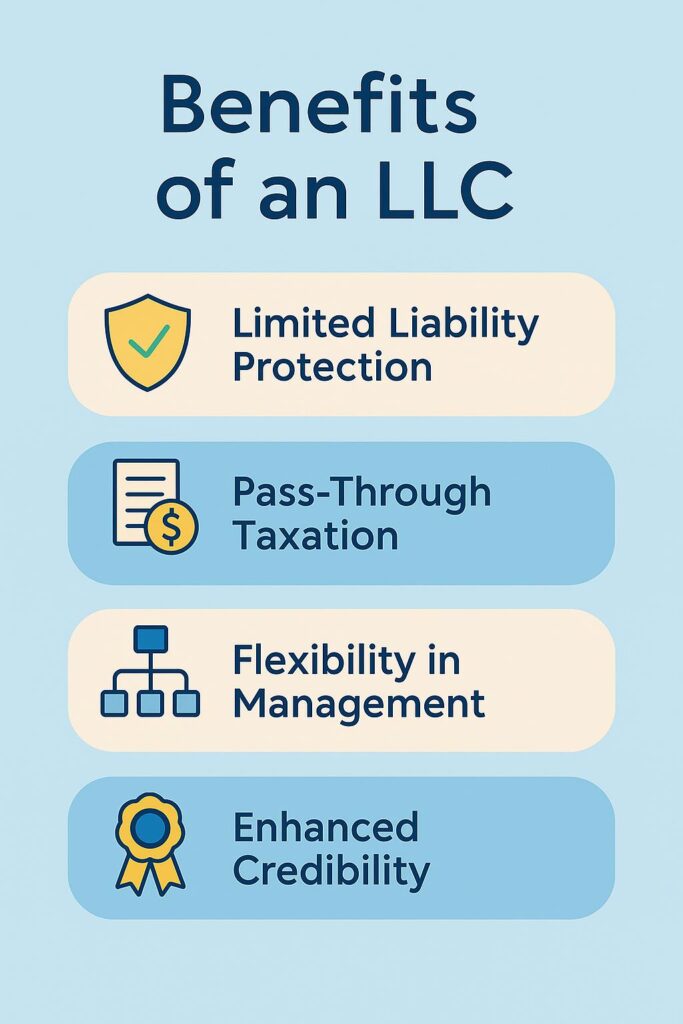 Benefits of an LLC

Limited Liability Protection

$

Pass-Through Taxation

Flexibility in Management

Enhanced Credibility