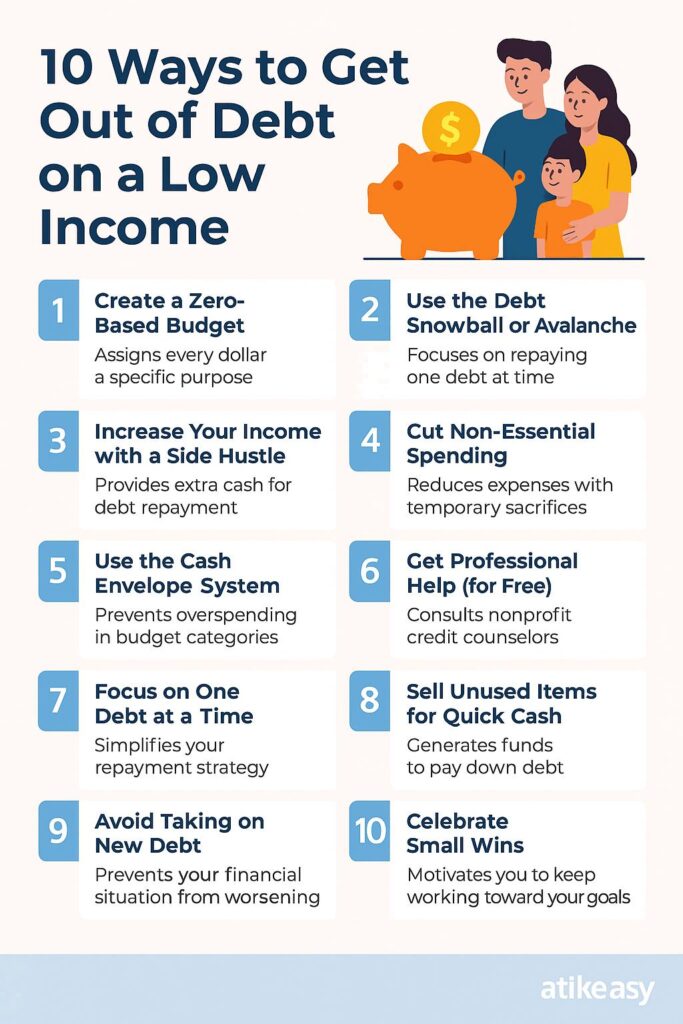 10 Ways to Get Out of Debt on a Low Income

$

1 Create a Zero-Based Budget
Assigns every dollar a specific purpose

2 Use the Debt Snowball or Avalanche
Focuses on repaying one debt at time

3 Increase Your Income with a Side Hustle
Provides extra cash for debt repayment

4 Cut Non-Essential Spending
Reduces expenses with temporary sacrifices

5 Use the Cash Envelope System
Prevents overspending in budget categories

6 Get Professional Help (for Free)
Consults nonprofit credit counselors

7 Focus on One Debt at a Time
Simplifies your repayment strategy

8 Sell Unused Items for Quick Cash
Generates funds to pay down debt

9 Avoid Taking on New Debt
Prevents your financial situation from worsening

10 Celebrate Small Wins
Motivates you to keep working toward your goals

atikeasy