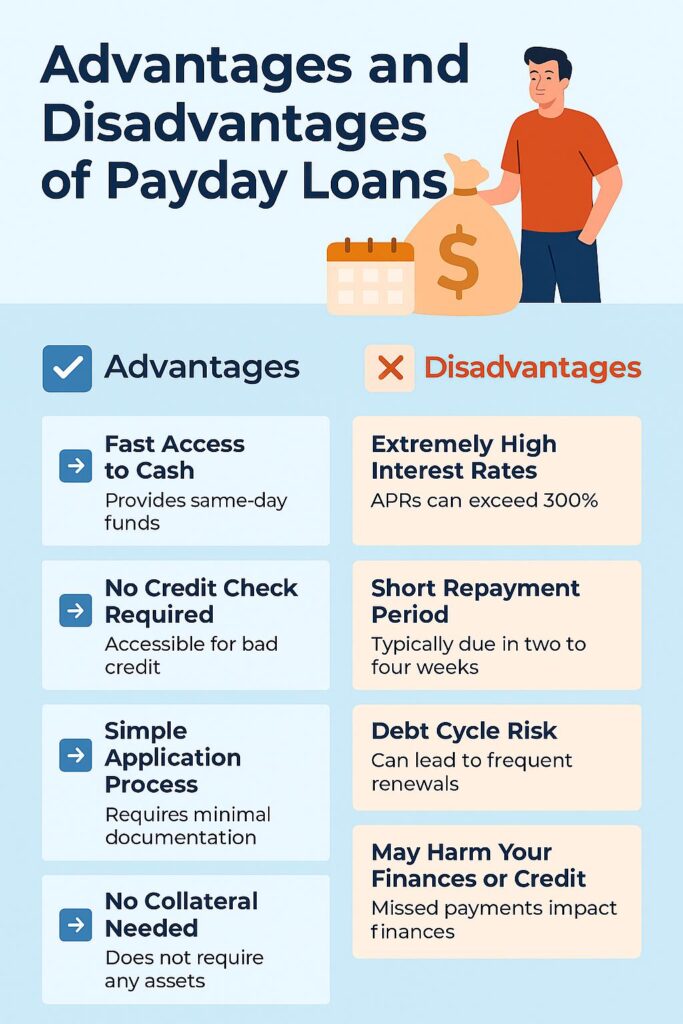 Advantages and Disadvantages of Payday Loans

$

Advantages

Fast Access to Cash
Provides same-day funds

No Credit Check Required
Accessible for bad credit

Simple Application Process
Requires minimal documentation

No Collateral Needed
Does not require any assets

Disadvantages

Extremely High Interest Rates
APRs can exceed 300%

Short Repayment Period
Typically due in two to four weeks

Debt Cycle Risk
Can lead to frequent renewals

May Harm Your Finances or Credit
Missed payments impact finances