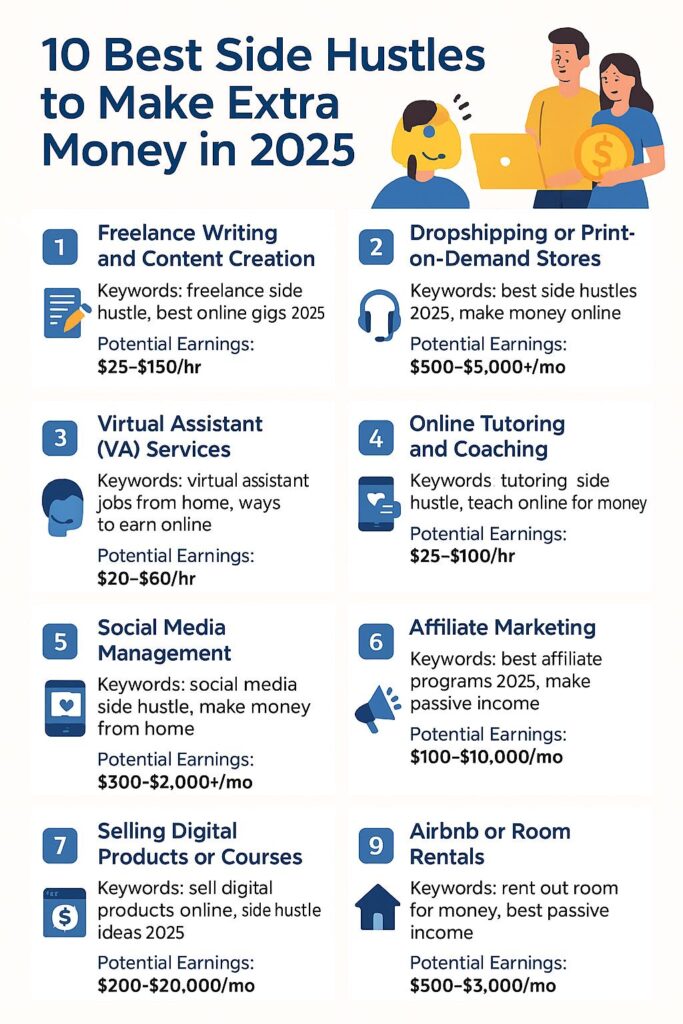 10 Best Side Hustles to Make Extra Money in 2025

1 Freelance Writing and Content Creation

Keywords: freelance side hustle, best online gigs 2025

Potential Earnings: $25–$150/hr

2 Dropshipping or Print-on-Demand Stores

Keywords: best side hustles 2025, make money online

Potential Earnings: $500–$5,000+/mo

3 Virtual Assistant (VA) Services

Keywords: virtual assistant jobs from home, ways to earn online

Potential Earnings: $20–$60/hr

4 Online Tutoring and Coaching

Keywords tutoring side hustle, teach online for money

Potential Earnings: $25–$100/hr

5 Social Media Management

Keywords: social media side hustle, make money from home

Potential Earnings: $300-$2,000+/mo

6 Affiliate Marketing

Keywords: best affiliate programs 2025, make passive income

Potential Earnings: $100–$10,000/mo

7 Selling Digital Products or Courses

Keywords: sell digital products online, side hustle ideas 2025

Potential Earnings: $200-$20,000/mo

9 Airbnb or Room Rentals

Keywords: rent out room for money, best passive income

Potential Earnings: $500–$3,000/mo