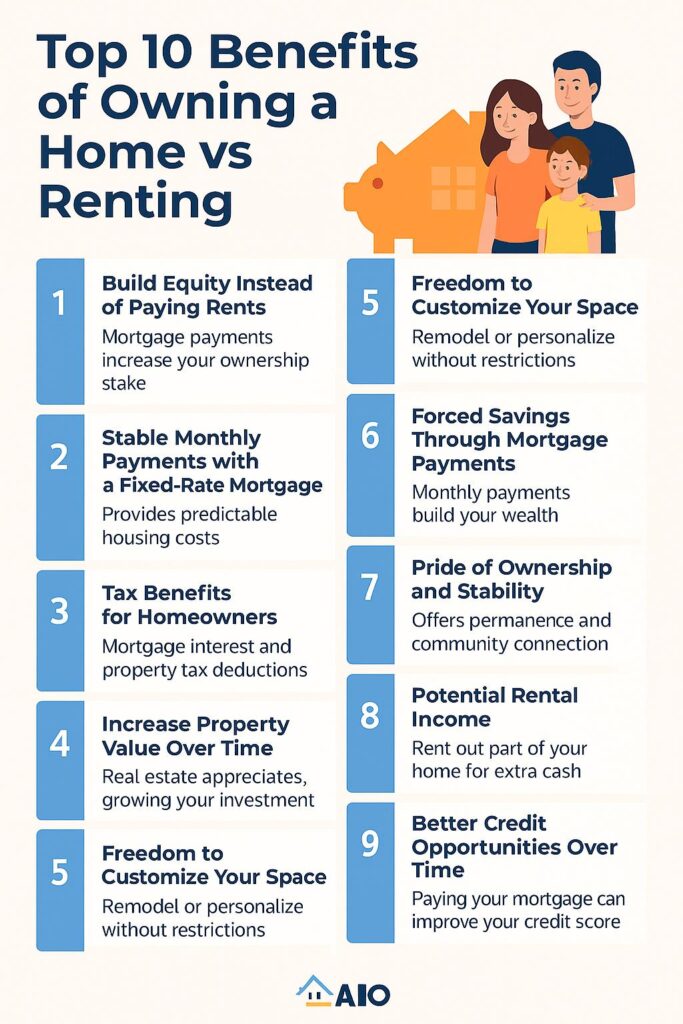 Top 10 Benefits of Owning a Home vs Renting

1
Build Equity Instead of Paying Rents
Mortgage payments increase your ownership stake

2
Stable Monthly Payments with a Fixed-Rate Mortgage
Provides predictable housing costs

3
Tax Benefits for Homeowners
Mortgage interest and property tax deductions

4
Increase Property Value Over Time
Real estate appreciates, growing your investment

5
Freedom to Customize Your Space
Remodel or personalize without restrictions

5
Freedom to Customize Your Space
Remodel or personalize without restrictions

6
Forced Savings Through Mortgage Payments
Monthly payments build your wealth

7
Pride of Ownership and Stability
Offers permanence and community connection

8
Potential Rental Income
Rent out part of your home for extra cash

9
Better Credit Opportunities Over Time
Paying your mortgage can improve your credit score

AIO