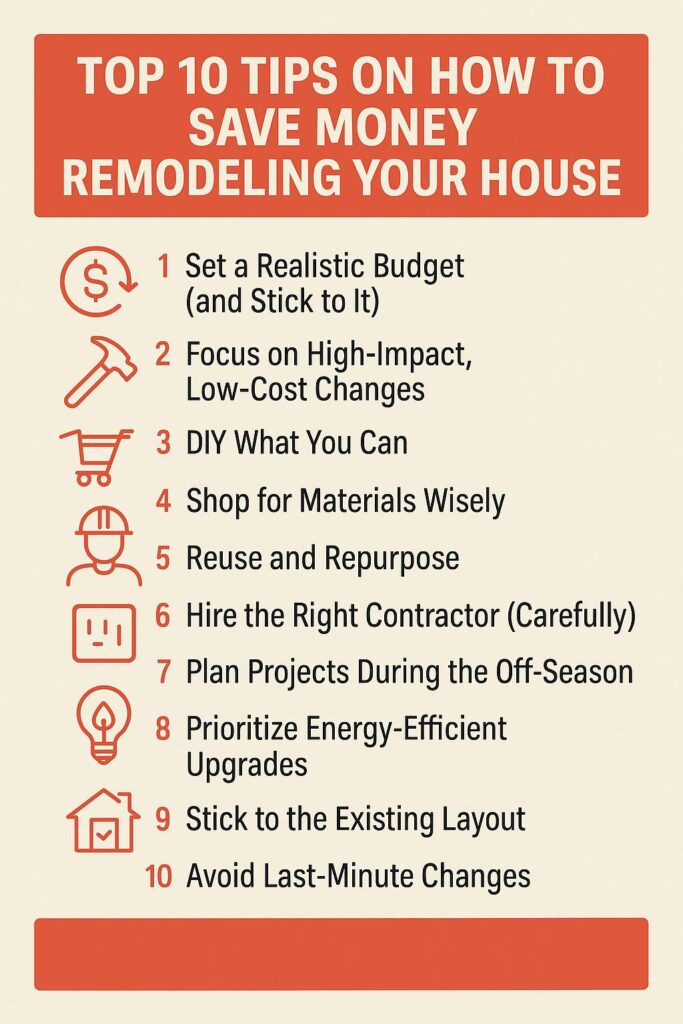 TOP 10 TIPS ON HOW TO SAVE MONEY REMODELING YOUR HOUSE

1 Set a Realistic Budget (and Stick to It)

2 Focus on High-Impact, Low-Cost Changes

3 DIY What You Can

4 Shop for Materials Wisely

5 Reuse and Repurpose

6 Hire the Right Contractor (Carefully)

7 Plan Projects During the Off-Season

8 Prioritize Energy-Efficient Upgrades

9 Stick to the Existing Layout

10 Avoid Last-Minute Changes