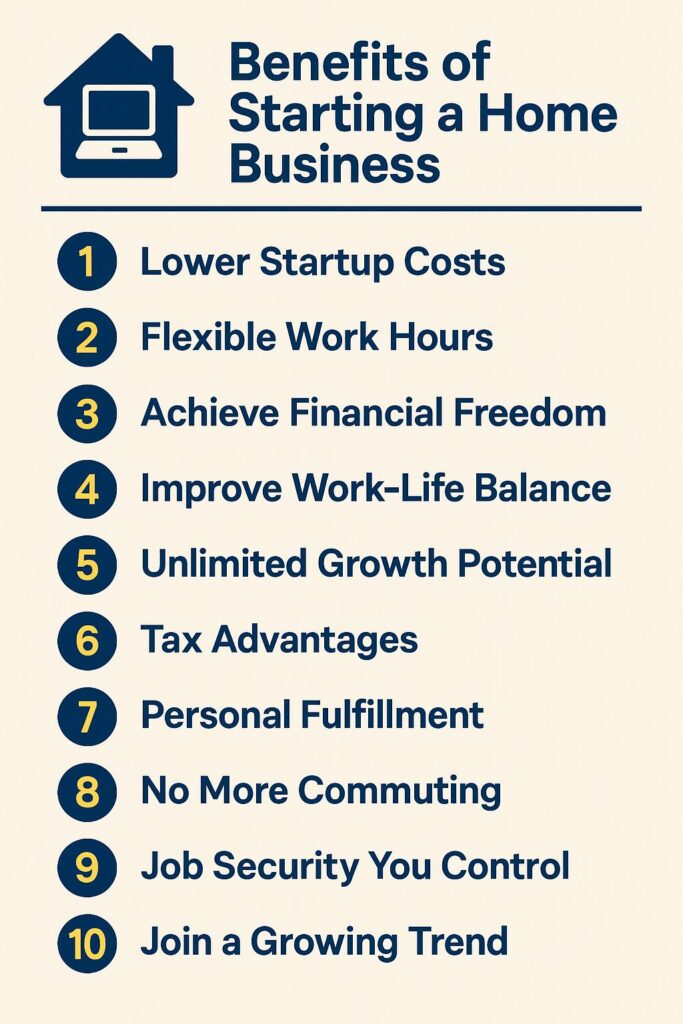 Benefits of Starting a Home Business

1 Lower Startup Costs

2 Flexible Work Hours

3 Achieve Financial Freedom

4 Improve Work-Life Balance

5 Unlimited Growth Potential

6 Tax Advantages

7 Personal Fulfillment

8 No More Commuting

9 Job Security You Control

10 Join a Growing Trend